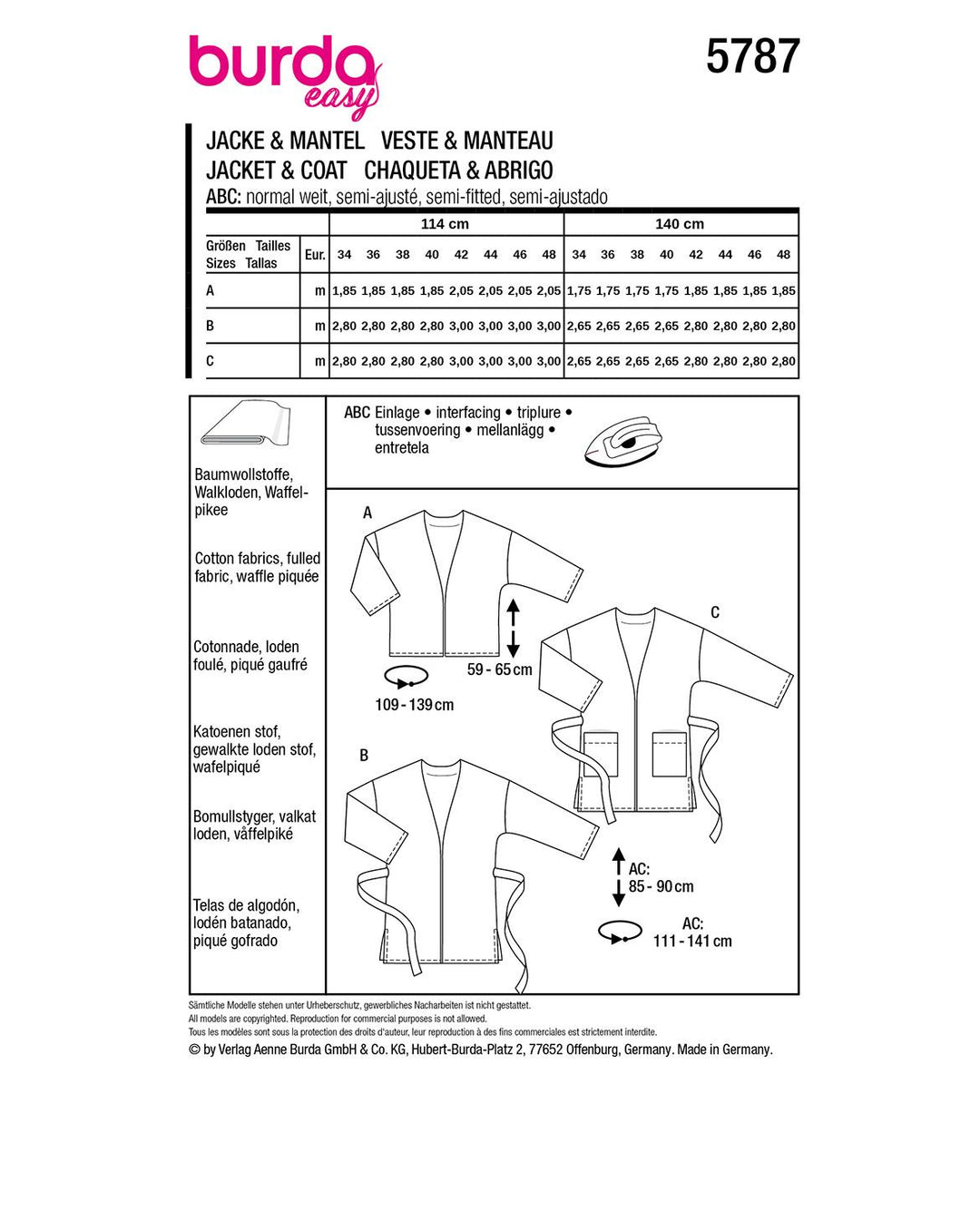 burda easy

5787

JACKE & MANTEL VESTE & MANTEAU
JACKET & COAT CHAQUETA & ABRIGO
ABC: normal weit, semi-ajusté, semi-fitted, semi-ajustado

| Größen Tailles Sizes Tallas | Eur. | 114 cm 34 | 36 | 38 | 40 | 42 | 44 | 46 | 48 | 140 cm 34 | 36 | 38 | 40 | 42 | 44 | 46 | 48 |
|---|---|---|---|---|---|---|---|---|---|---|---|---|---|---|---|---|---|
| A | m | 1,85 | 1,85 | 1,85 | 1,85 | 2,05 | 2,05 | 2,05 | 2,05 | 1,75 | 1,75 | 1,75 | 1,75 | 1,85 | 1,85 | 1,85 | 1,85 |
| B | m | 2,80 | 2,80 | 2,80 | 2,80 | 3,00 | 3,00 | 3,00 | 3,00 | 2,65 | 2,65 | 2,65 | 2,65 | 2,80 | 2,80 | 2,80 | 2,80 |
| C | m | 2,80 | 2,80 | 2,80 | 2,80 | 3,00 | 3,00 | 3,00 | 3,00 | 2,65 | 2,65 | 2,65 | 2,65 | 2,80 | 2,80 | 2,80 | 2,80 |

Baumwollstoffe, Walkloden, Waffelpikee

Cotton fabrics, fulled fabric, waffle piquée

Cotonnade, loden foulé, piqué gaufré

Katoenen stof, gewalkte loden stof, wafelpiqué

Bomullstyger, valkat loden, våffelpiké

Telas de algodón, lodén batanado, piqué gofrado

ABC Einlage • interfacing • triplure • tussenvoering • mellanlägg • entretela

A

59 - 65 cm

109 - 139 cm

C

B

AC: 85 - 90 cm

AC: 111 - 141 cm

Sämtliche Modelle stehen unter Urheberschutz, gewerbliches Nacharbeiten ist nicht gestattet.
All models are copyrighted. Reproduction for commercial purposes is not allowed.
Tous les modèles sont sous la protection des droits d'auteur, leur reproduction à des fins commerciales est strictement interdite.
© by Verlag Aenne Burda GmbH & Co. KG, Hubert-Burda-Platz 2, 77652 Offenburg, Germany. Made in Germany.