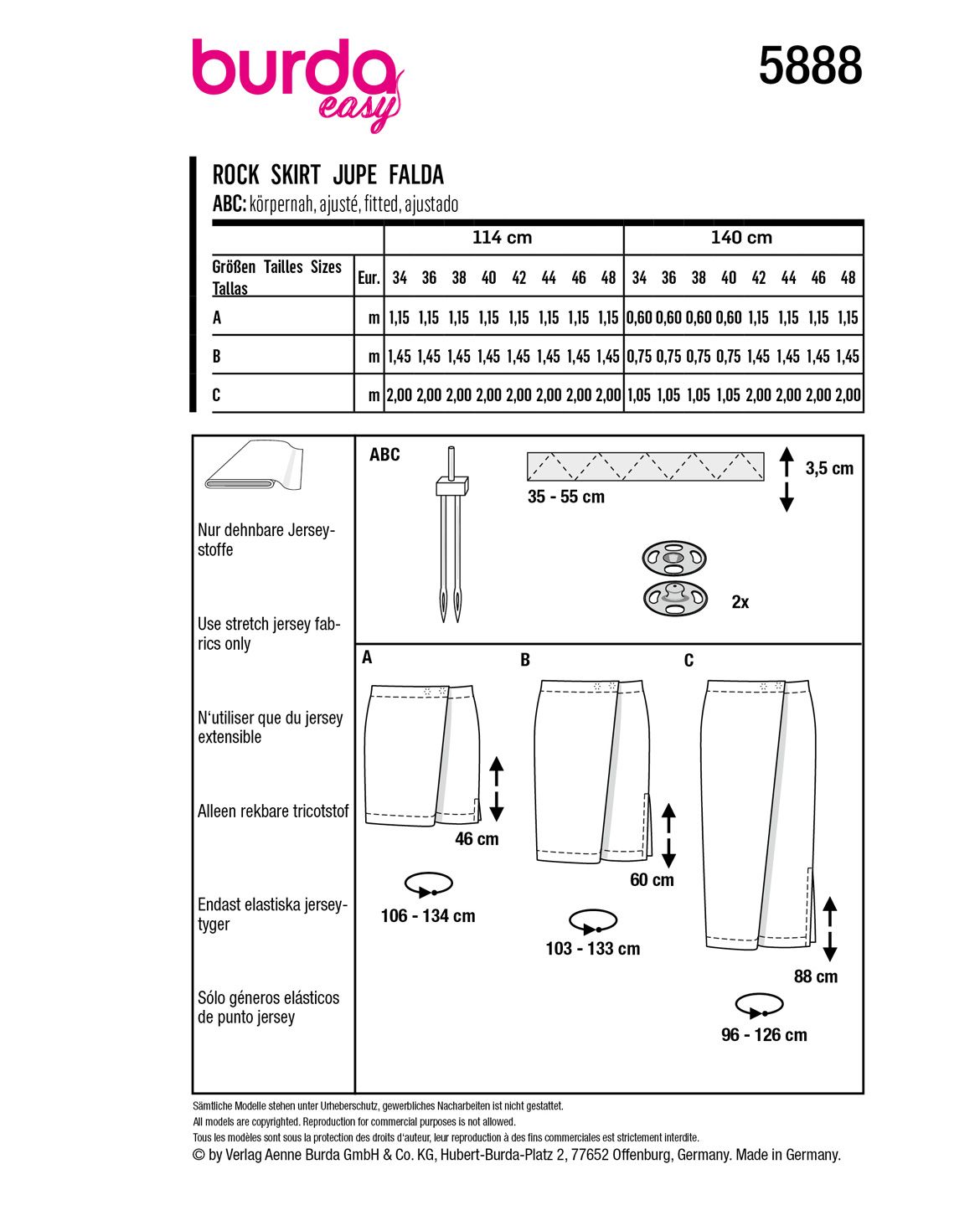 burda easy

5888

ROCK SKIRT JUPE FALDA
ABC: körpernah, ajusté, fitted, ajustado

| | | 114 cm | | | | | | | | 140 cm | | | | | | | |
|---|---|---|---|---|---|---|---|---|---|---|---|---|---|---|---|---|---|
| Größen Tailles Sizes Tallas | Eur. | 34 | 36 | 38 | 40 | 42 | 44 | 46 | 48 | 34 | 36 | 38 | 40 | 42 | 44 | 46 | 48 |
| A | m | 1,15 | 1,15 | 1,15 | 1,15 | 1,15 | 1,15 | 1,15 | 1,15 | 0,60 | 0,60 | 0,60 | 0,60 | 1,15 | 1,15 | 1,15 | 1,15 |
| B | m | 1,45 | 1,45 | 1,45 | 1,45 | 1,45 | 1,45 | 1,45 | 1,45 | 0,75 | 0,75 | 0,75 | 0,75 | 1,45 | 1,45 | 1,45 | 1,45 |
| C | m | 2,00 | 2,00 | 2,00 | 2,00 | 2,00 | 2,00 | 2,00 | 2,00 | 1,05 | 1,05 | 1,05 | 1,05 | 2,00 | 2,00 | 2,00 | 2,00 |

Nur dehnbare Jerseystoffe

Use stretch jersey fabrics only

N'utiliser que du jersey extensible

Alleen rekbare tricotstof

Endast elastiska jerseytyger

Sólo géneros elásticos de punto jersey

ABC

35 - 55 cm

3,5 cm

2x

A

46 cm

106 - 134 cm

B

60 cm

103 - 133 cm

C

88 cm

96 - 126 cm

Sämtliche Modelle stehen unter Urheberschutz, gewerbliches Nacharbeiten ist nicht gestattet.
All models are copyrighted. Reproduction for commercial purposes is not allowed.
Tous les modèles sont sous la protection des droits d'auteur, leur reproduction à des fins commerciales est strictement interdite.
© by Verlag Aenne Burda GmbH & Co. KG, Hubert-Burda-Platz 2, 77652 Offenburg, Germany. Made in Germany.