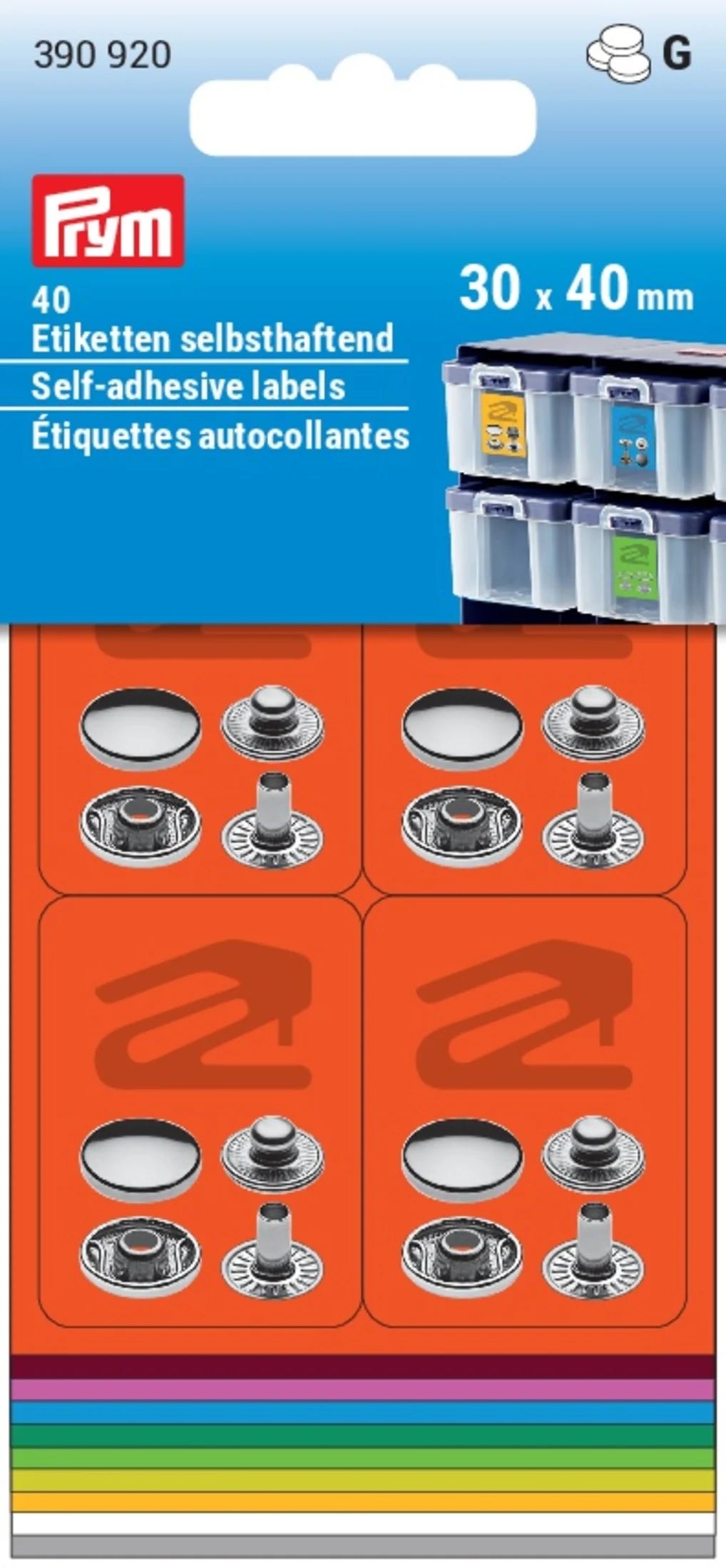 390 920

G

Prym

40
Etiketten selbsthaftend
Self-adhesive labels
Étiquettes autocollantes

30 x 40 mm