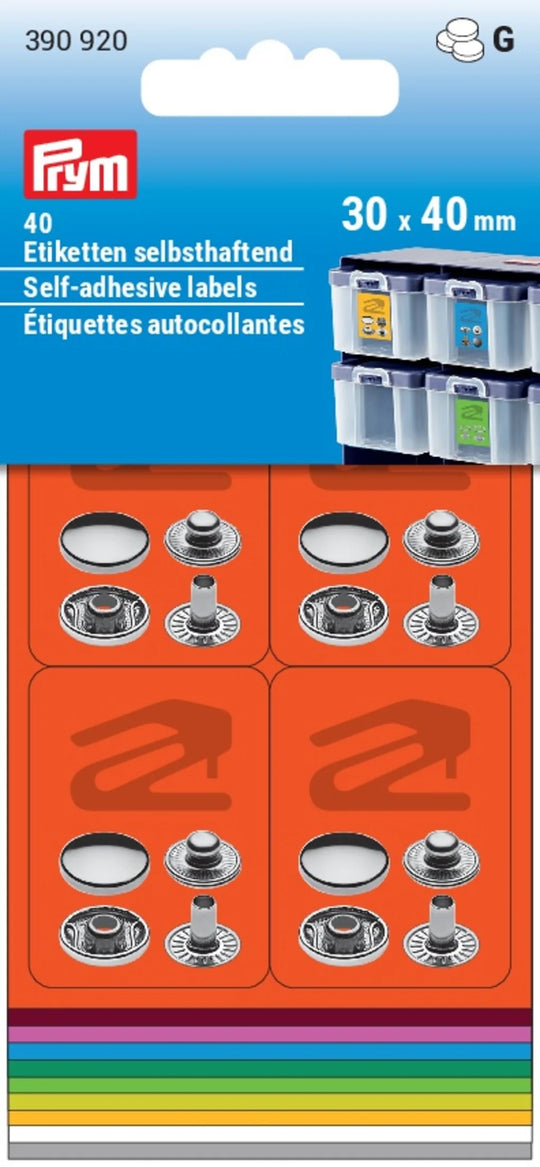 390 920

G

Prym

40
Etiketten selbsthaftend
Self-adhesive labels
Étiquettes autocollantes

30 x 40 mm